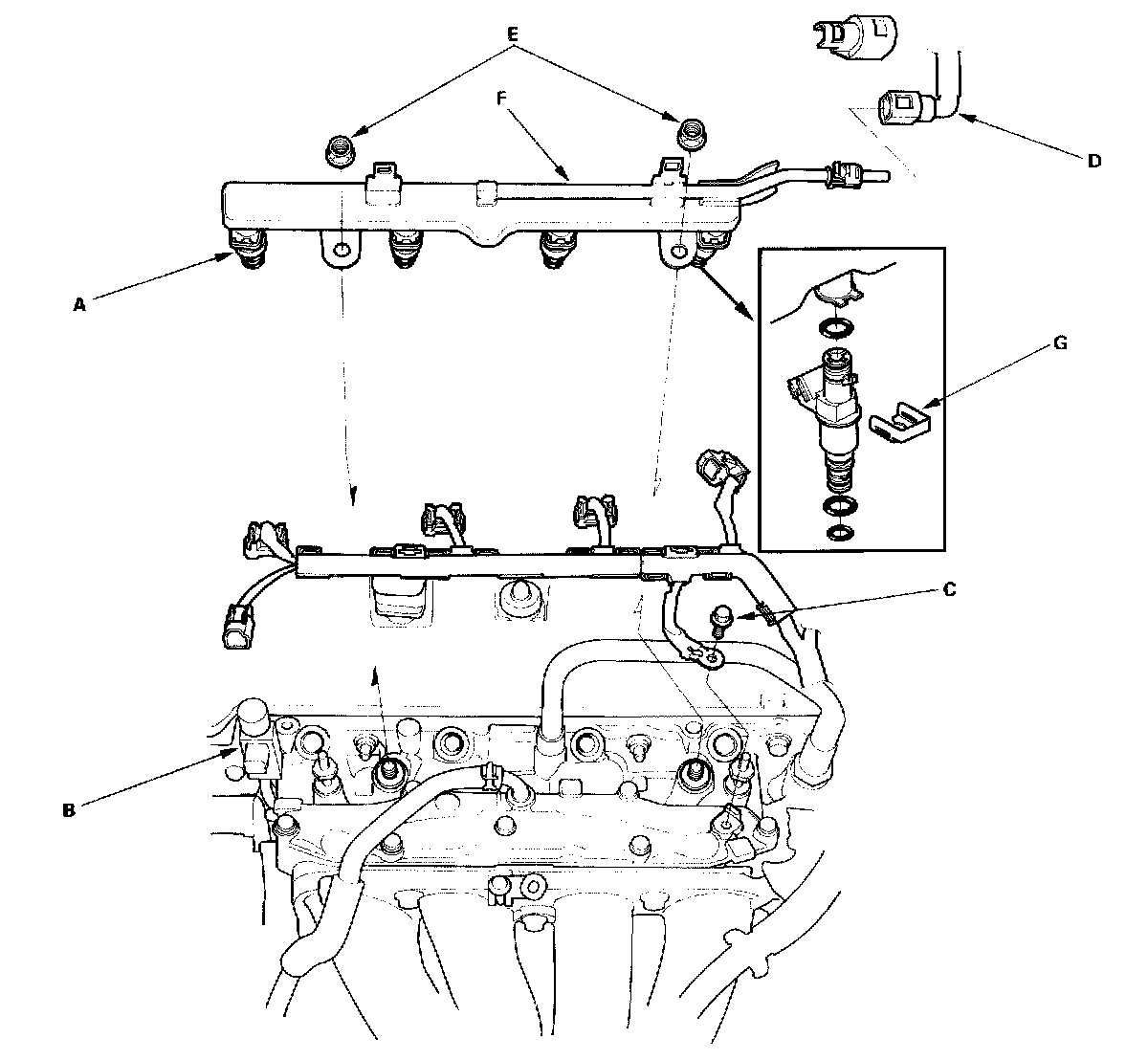 E
F
D
A
G
C
B