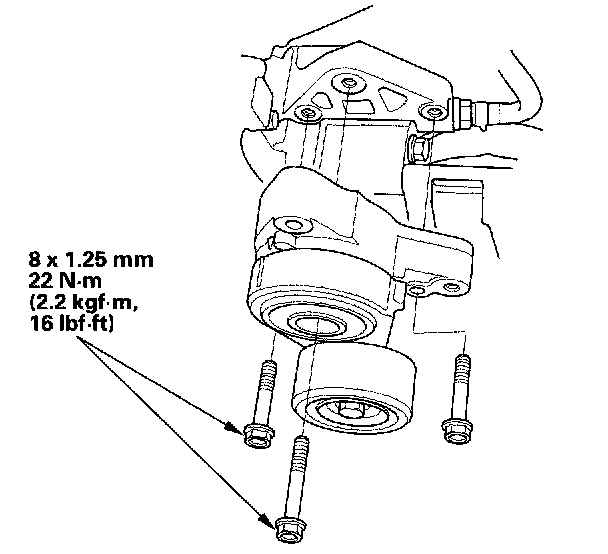 8 x 1.25 mm
22 N·m
(2.2 kgf·m,
16 lbf·ft)