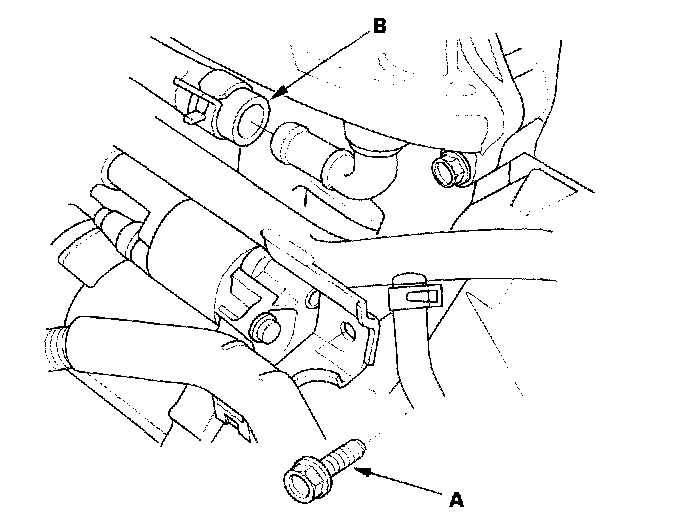 B

A