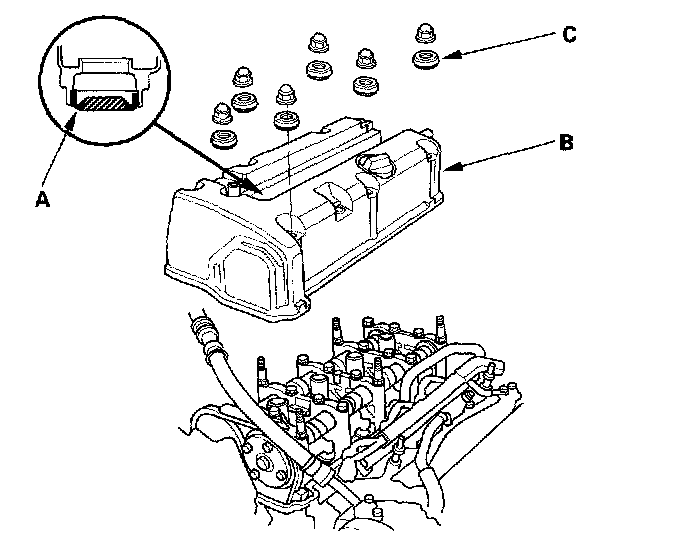 C

B

A