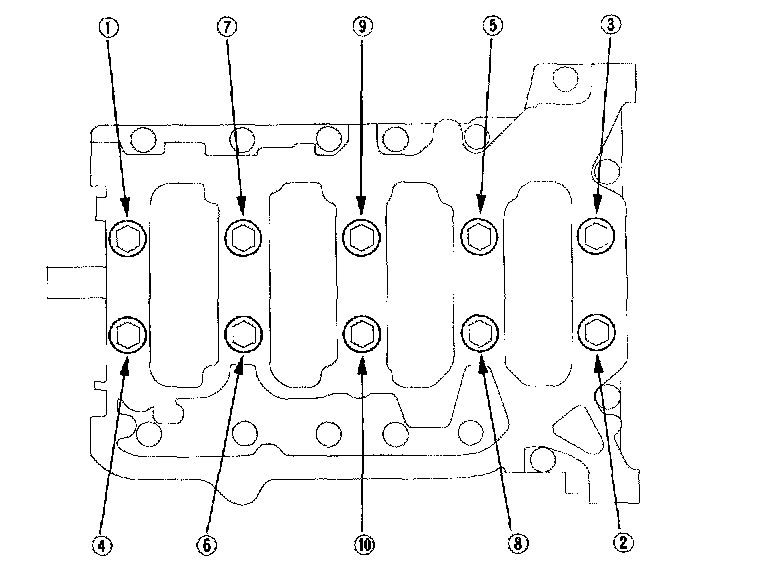 ①
⑦
⑨
⑤
③
④
⑥
⑩
⑧
②