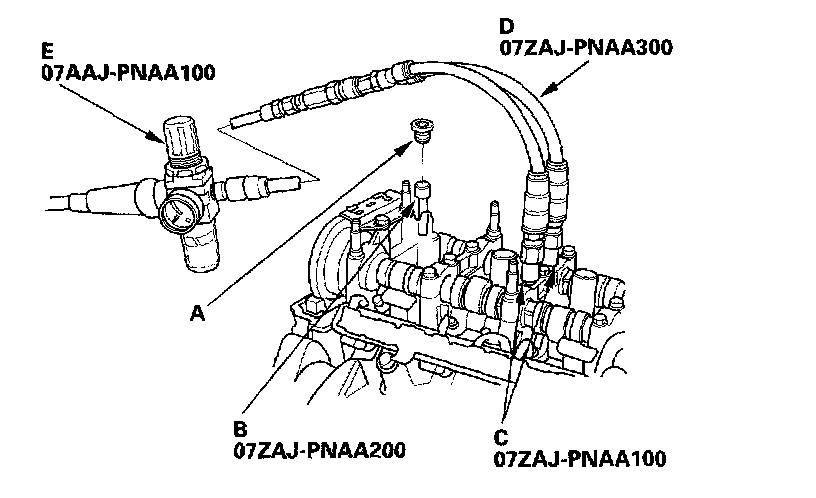 E
07AAJ-PNAA100

D
07ZAJ-PNAA300

A

B
07ZAJ-PNAA200

C
07ZAJ-PNAA100