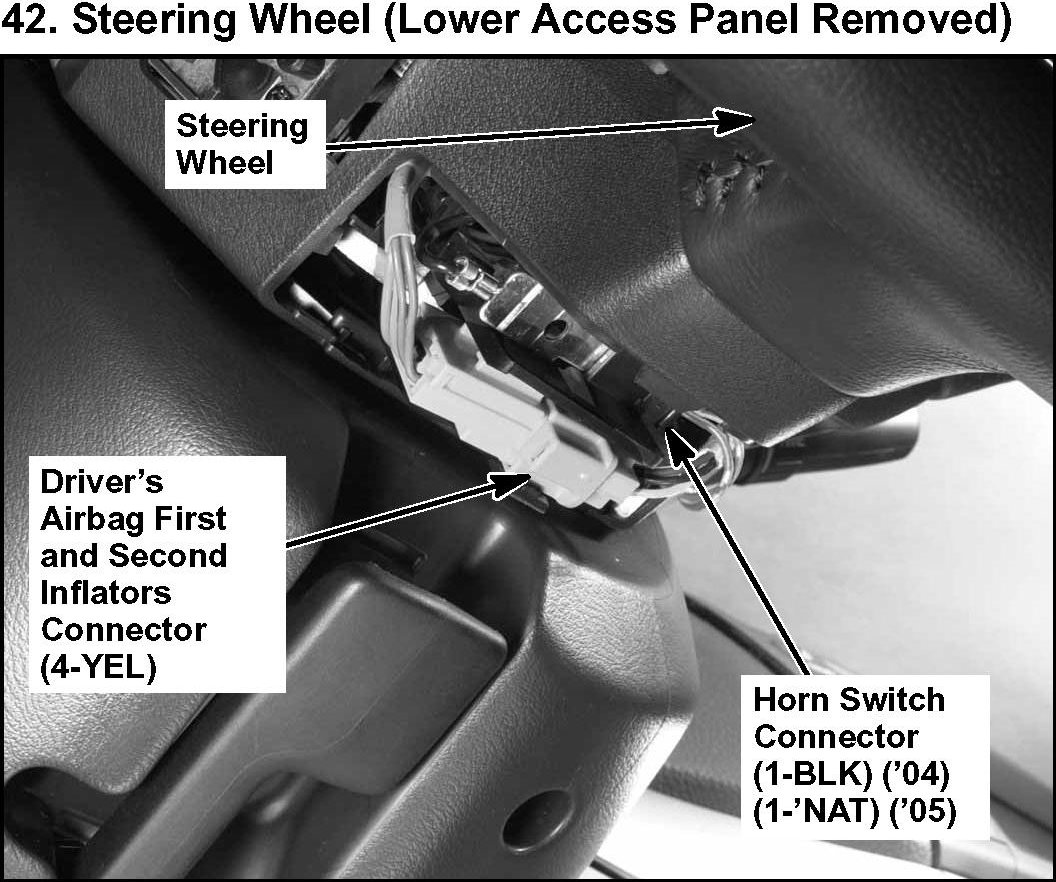 42. Steering Wheel (Lower Access Panel Removed)

Steering Wheel

Driver's Airbag First and Second Inflators Connector (4-YEL)

Horn Switch Connector (1-BLK) ('04) (1-'NAT) ('05)