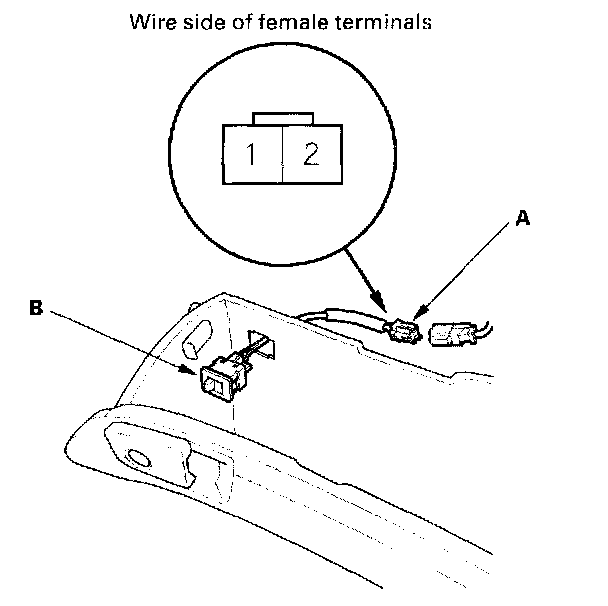 Wire side of female terminals

1 2

A

B