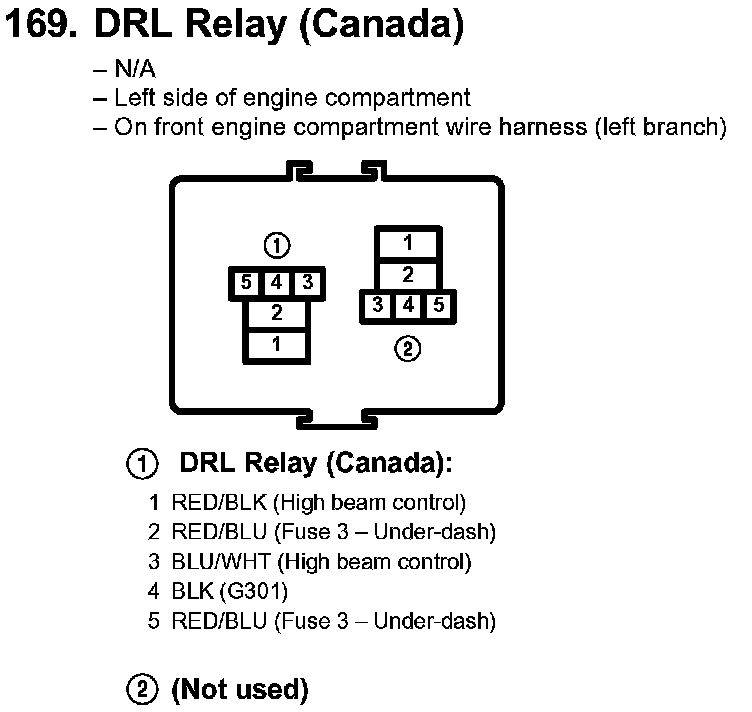 169. DRL Relay (Canada)

– N/A
– Left side of engine compartment
– On front engine compartment wire harness (left branch)

①
5 4 3
2
1

1
2
3 4 5
②

① DRL Relay (Canada):
1 RED/BLK (High beam control)
2 RED/BLU (Fuse 3 – Under-dash)
3 BLU/WHT (High beam control)
4 BLK (G301)
5 RED/BLU (Fuse 3 – Under-dash)

② (Not used)