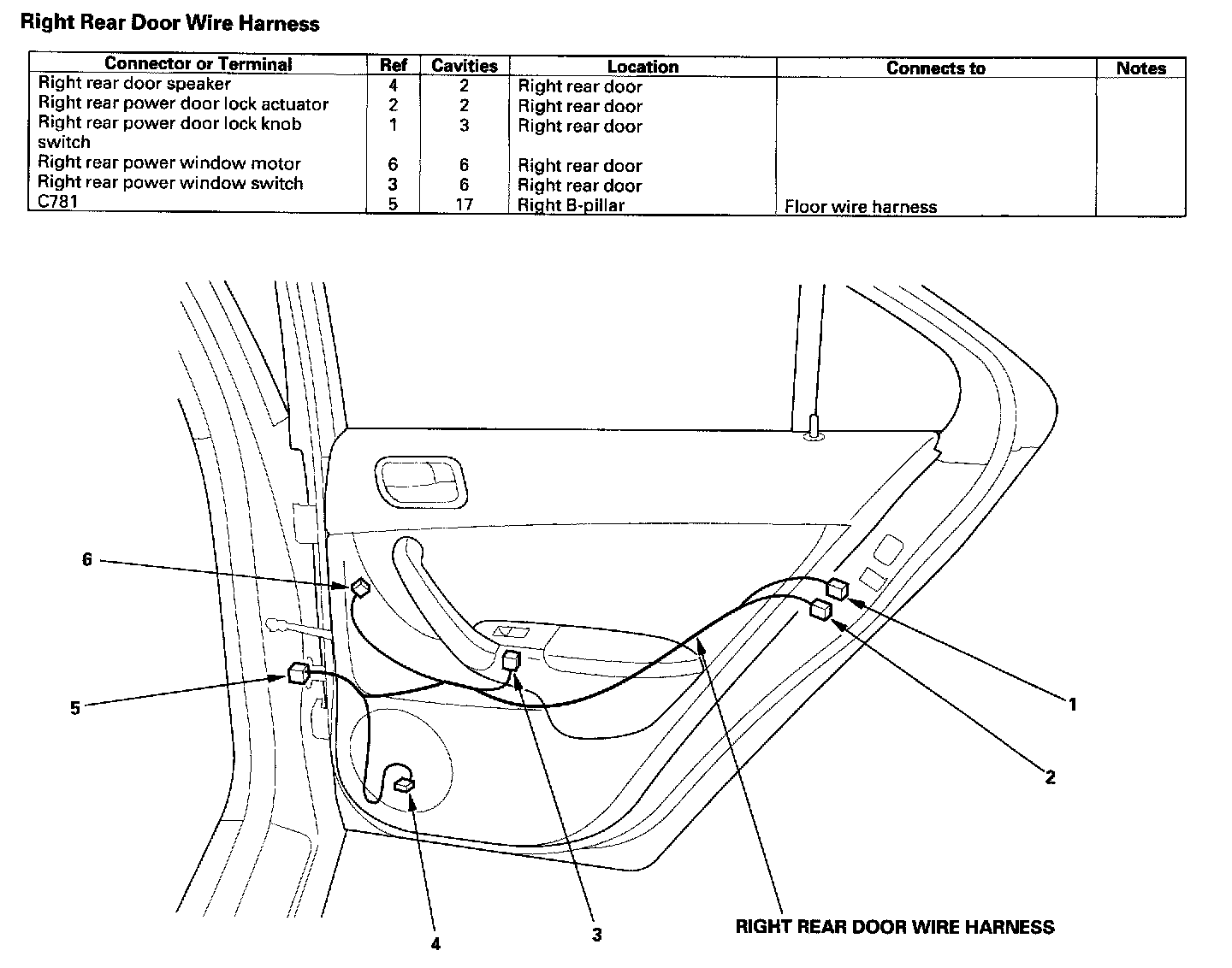 Right Rear Door Wire Harness

| Connector or Terminal | Ref | Cavities | Location | Connects to | Notes |
|---|---|---|---|---|---|
| Right rear door speaker | 4 | 2 | Right rear door | | |
| Right rear power door lock actuator | 2 | 2 | Right rear door | | |
| Right rear power door lock knob switch | 1 | 3 | Right rear door | | |
| Right rear power window motor | 6 | 6 | Right rear door | | |
| Right rear power window switch | 3 | 6 | Right rear door | | |
| C781 | 5 | 17 | Right B-pillar | Floor wire harness | |

6

5

1

2

4

3

RIGHT REAR DOOR WIRE HARNESS