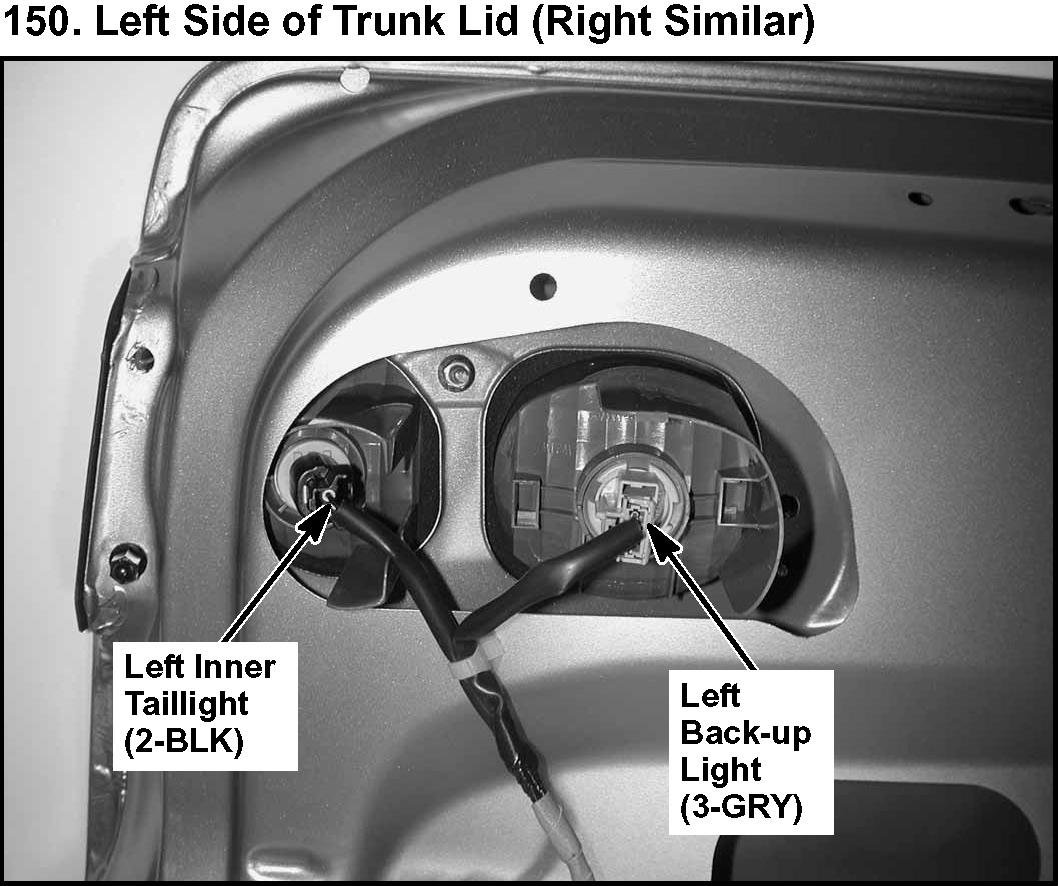 150. Left Side of Trunk Lid (Right Similar)

Left Inner Taillight (2-BLK)

Left Back-up Light (3-GRY)