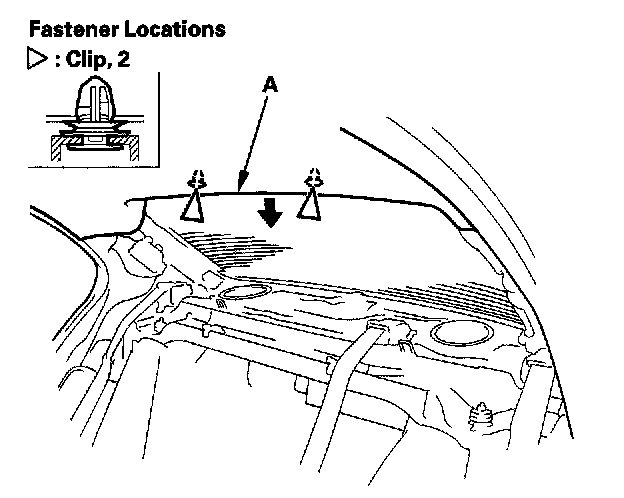 Fastener Locations
▷ : Clip, 2

A