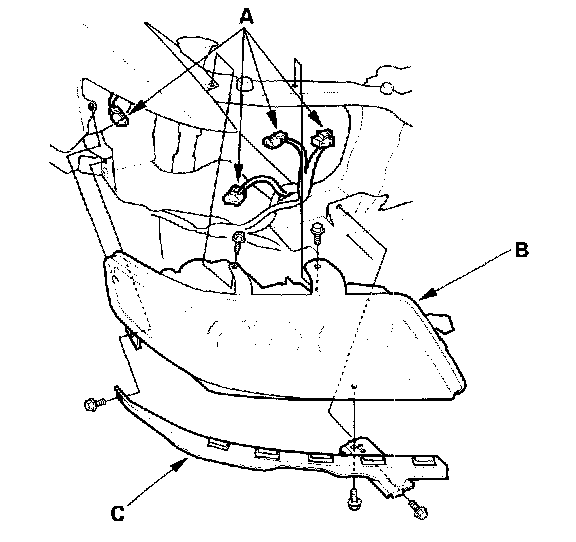 A
B
C