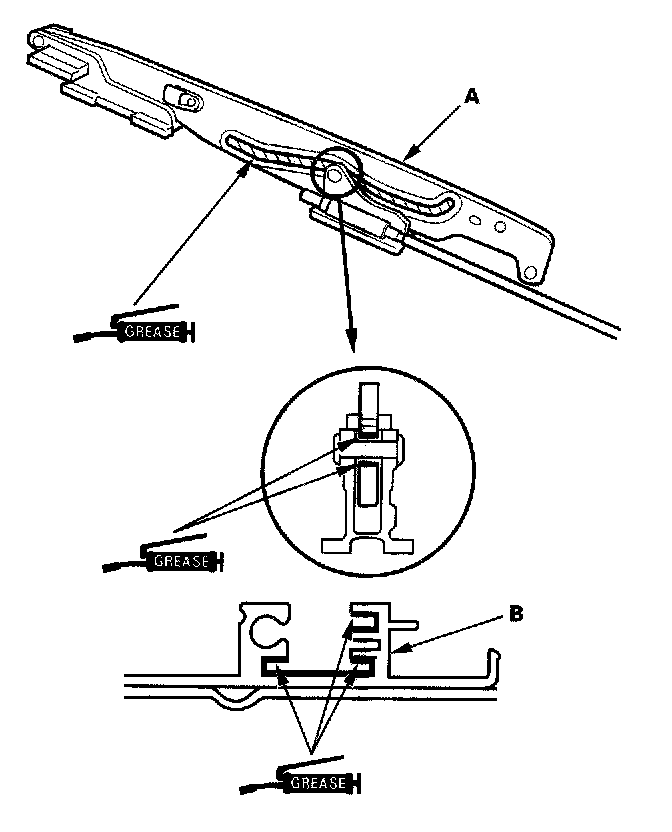 A

GREASE

GREASE

B

GREASE