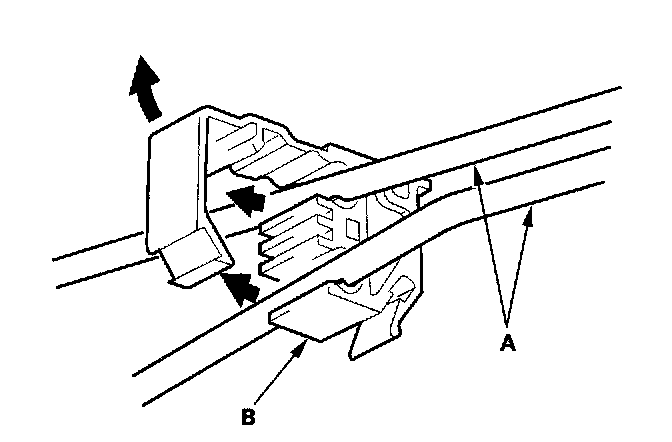 A

B