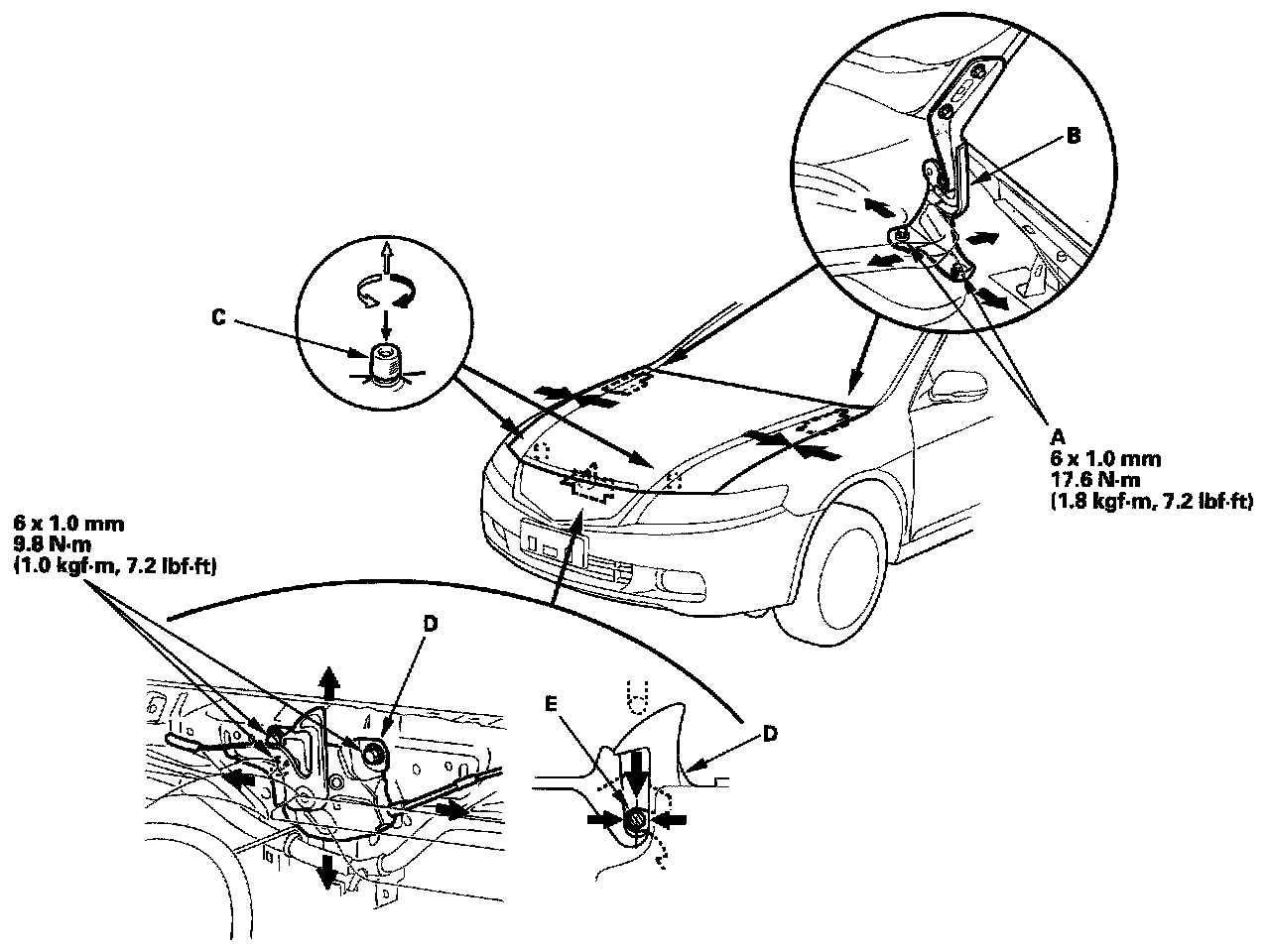 B

C

A
6 x 1.0 mm
17.6 N·m
(1.8 kgf·m, 7.2 lbf·ft)

6 x 1.0 mm
9.8 N·m
(1.0 kgf·m, 7.2 lbf·ft)

D

E

D