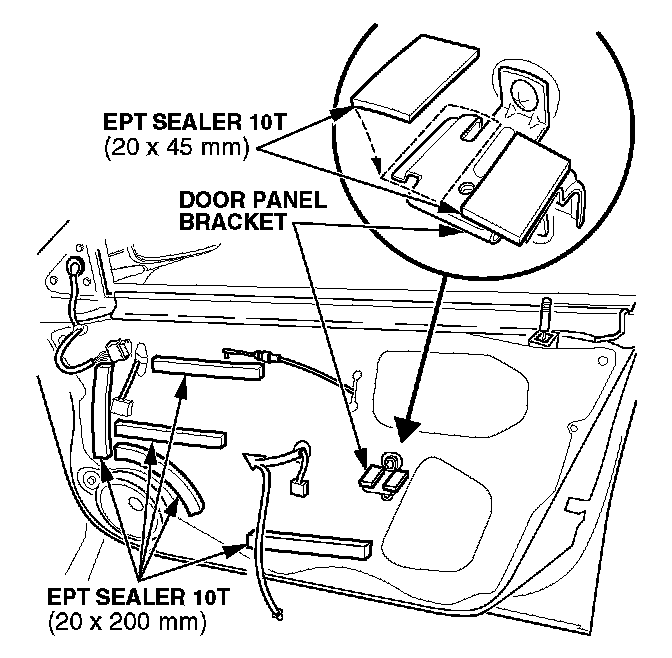 EPT SEALER 10T
(20 x 45 mm)

DOOR PANEL
BRACKET

EPT SEALER 10T
(20 x 200 mm)