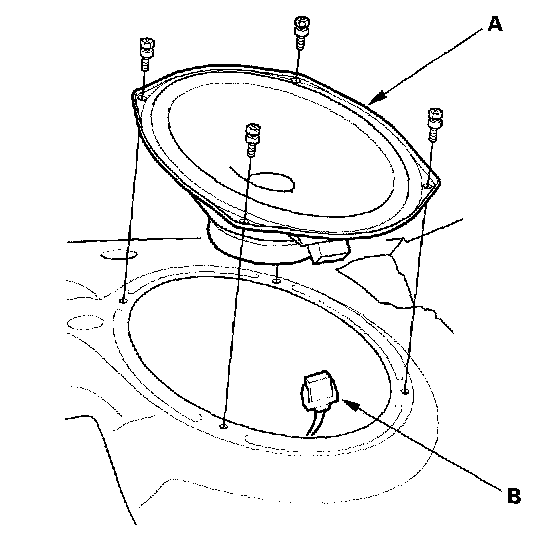 A

B