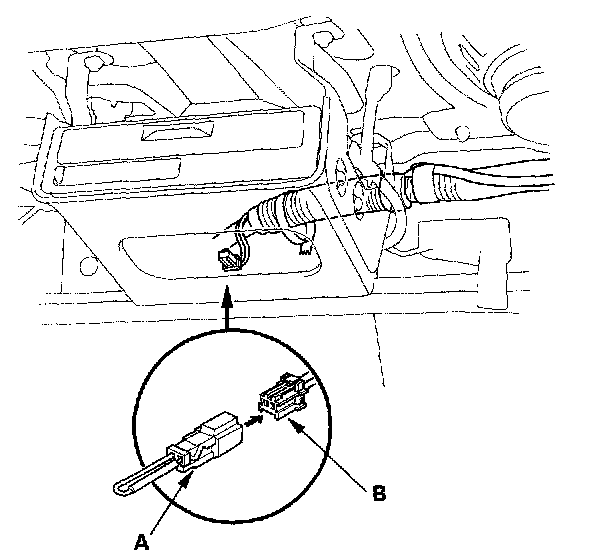 B

A