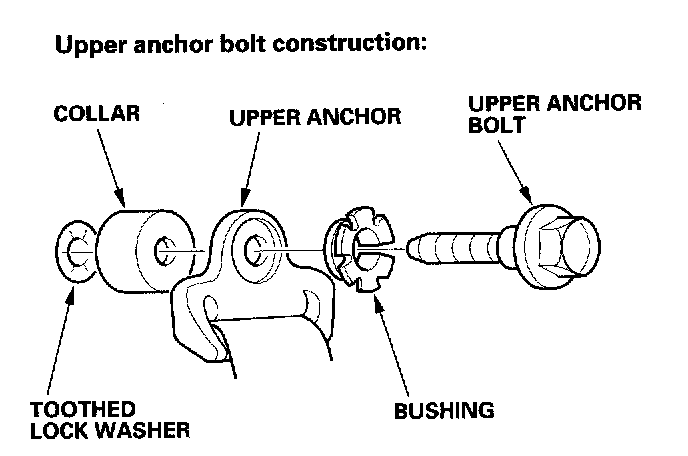 Upper anchor bolt construction:

COLLAR

UPPER ANCHOR

UPPER ANCHOR BOLT

TOOTHED LOCK WASHER

BUSHING